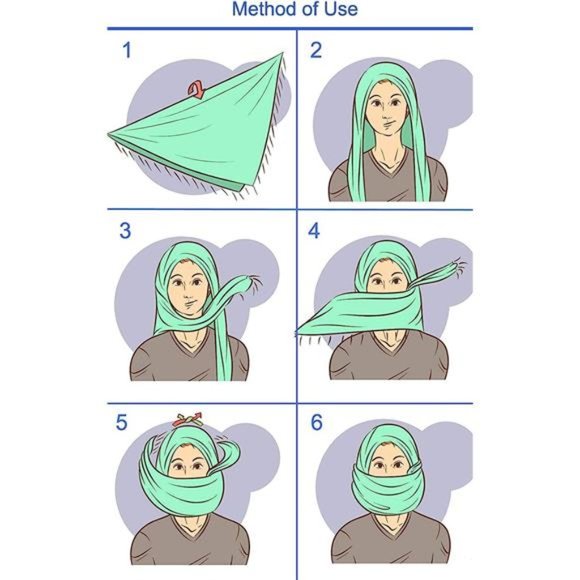 Method of Use

1

2

3

4

5

6